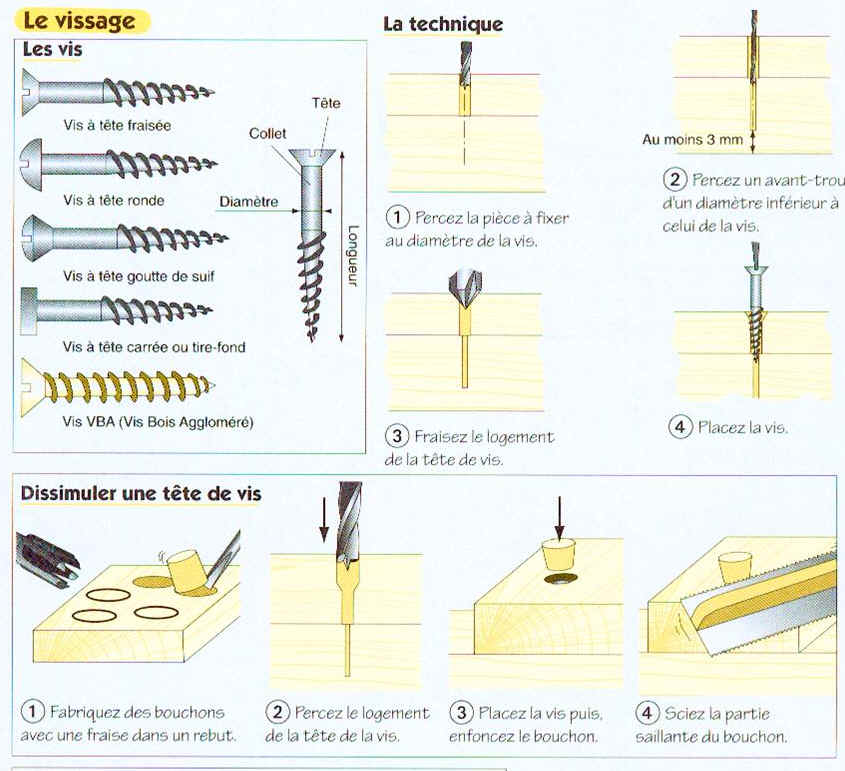 Le vissage

Les vis

Vis à tête fraisée

Vis à tête ronde

Vis à tête goutte de suif

Vis à tête carrée ou tire-fond

Vis VBA (Vis Bois Aggloméré)

Tête

Collet

Diamètre

Longueur

La technique

① Percez la pièce à fixer au diamètre de la vis.

Au moins 3 mm

② Percez un avant-trou d'un diamètre inférieur à celui de la vis.

③ Fraisez le logement de la tête de vis.

④ Placez la vis.

Dissimuler une tête de vis

① Fabriquez des bouchons avec une fraise dans un rebut.

② Percez le logement de la tête de la vis.

③ Placez la vis puis, enfoncez le bouchon.

④ Sciez la partie saillante du bouchon.